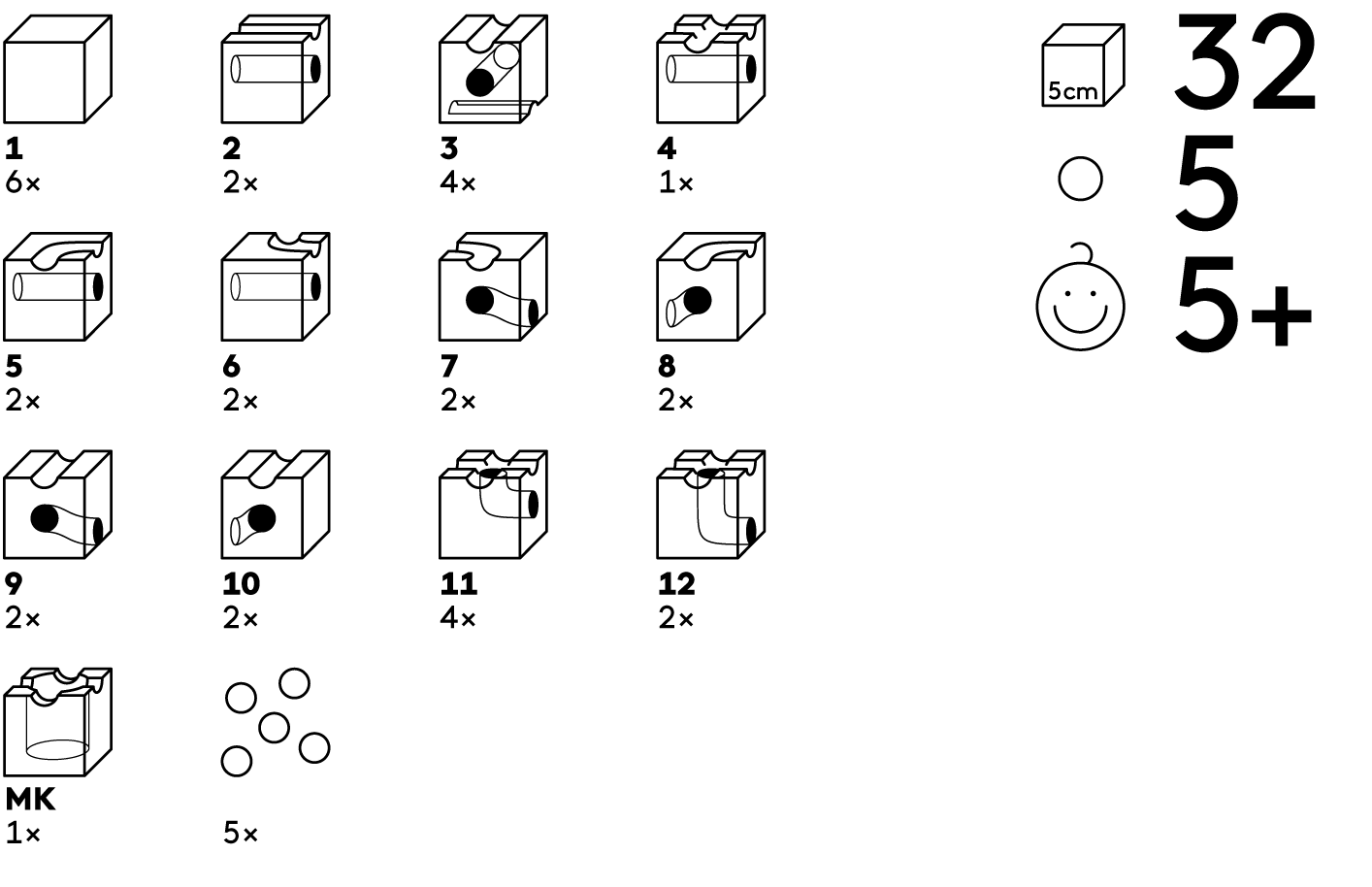 1
6×

2
2×

3
4×

4
1×

5
2×

6
2×

7
2×

8
2×

9
2×

10
2×

11
4×

12
2×

MK
1×

5×

5cm
32

5

5+